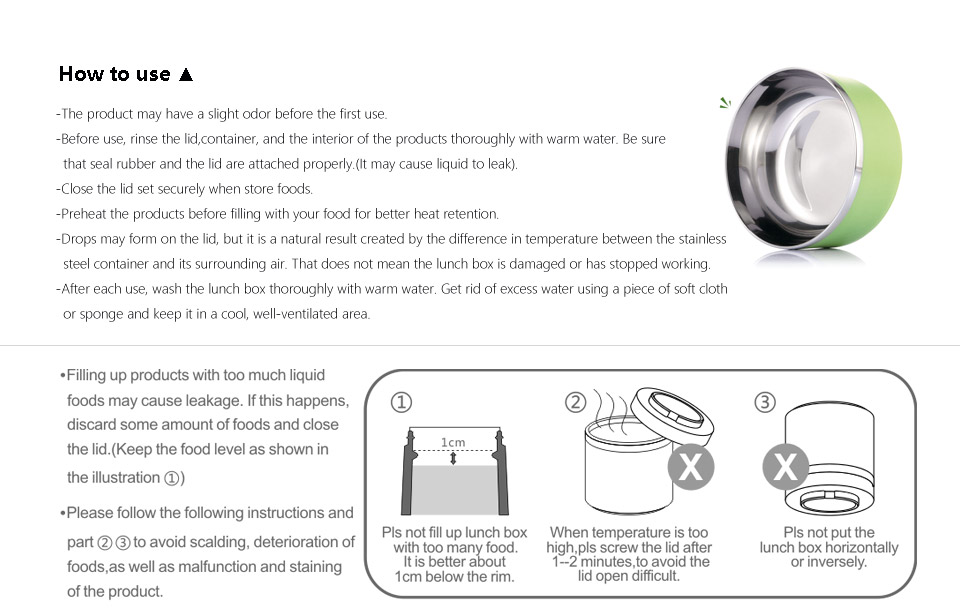 How to use ▲

-The product may have a slight odor before the first use.
-Before use, rinse the lid,container, and the interior of the products thoroughly with warm water. Be sure that seal rubber and the lid are attached properly.(It may cause liquid to leak).
-Close the lid set securely when store foods.
-Preheat the products before filling with your food for better heat retention.
-Drops may form on the lid, but it is a natural result created by the difference in temperature between the stainless steel container and its surrounding air. That does not mean the lunch box is damaged or has stopped working.
-After each use, wash the lunch box thoroughly with warm water. Get rid of excess water using a piece of soft cloth or sponge and keep it in a cool, well-ventilated area.

•Filling up products with too much liquid foods may cause leakage. If this happens, discard some amount of foods and close the lid.(Keep the food level as shown in the illustration ①)

•Please follow the following instructions and part ②③ to avoid scalding, deterioration of foods,as well as malfunction and staining of the product.

①
1cm
Pls not fill up lunch box with too many food. It is better about 1cm below the rim.

②
X
When temperature is too high,pls screw the lid after 1--2 minutes,to avoid the lid open difficult.

③
X
Pls not put the lunch box horizontally or inversely.